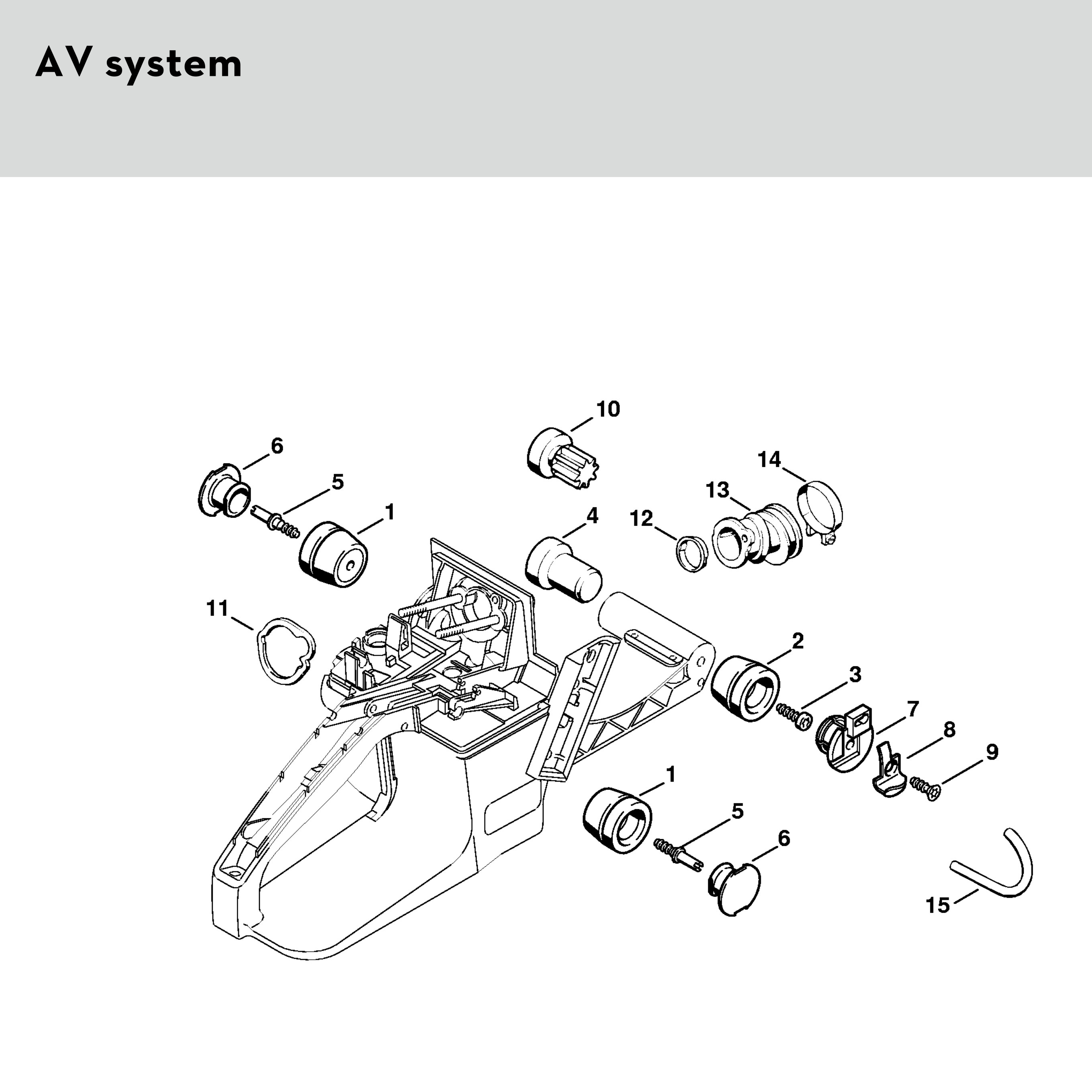 AV system

10
6
14
5
13
1
4
12
11
2
3
7
8
9
1
5
6
15